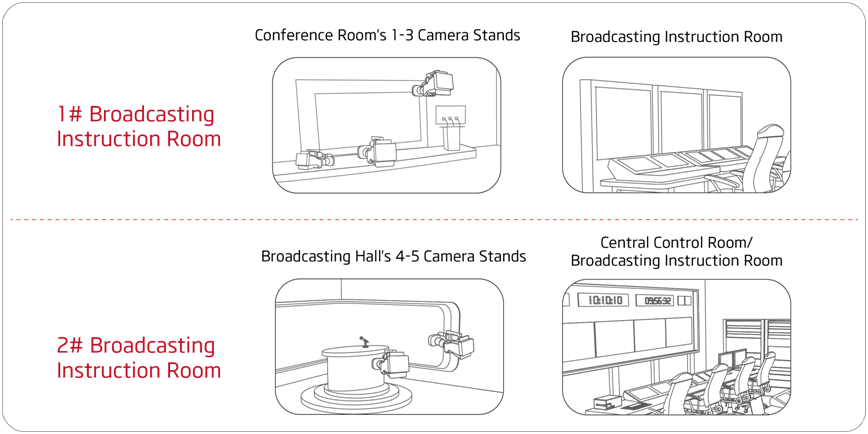 1# Broadcasting Instruction Room

Conference Room's 1-3 Camera Stands

Broadcasting Instruction Room

2# Broadcasting Instruction Room

Broadcasting Hall's 4-5 Camera Stands

Central Control Room/ Broadcasting Instruction Room

10:10:10

09:56:32